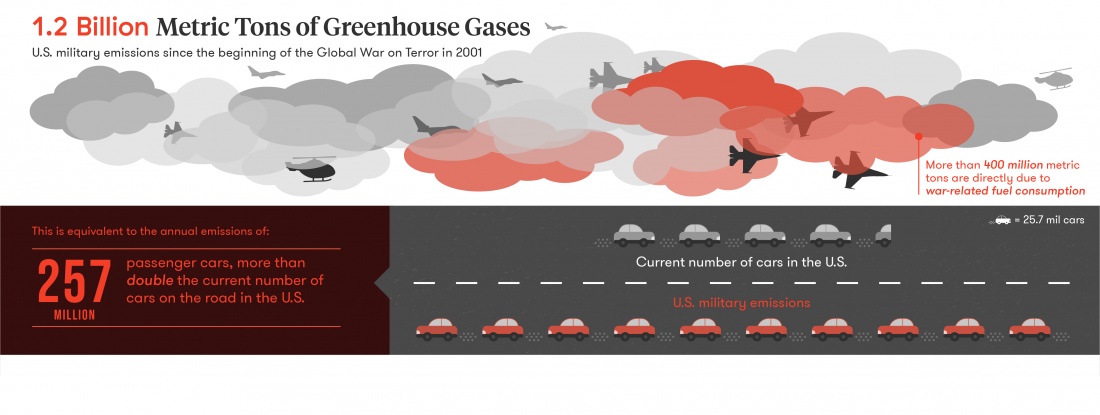 1.2 Billion Metric Tons of Greenhouse Gases

U.S. military emissions since the beginning of the Global War on Terror in 2001

More than 400 million metric tons are directly due to war-related fuel consumption

This is equivalent to the annual emissions of:

257 MILLION

passenger cars, more than double the current number of cars on the road in the U.S.

= 25.7 mil cars

Current number of cars in the U.S.

U.S. military emissions